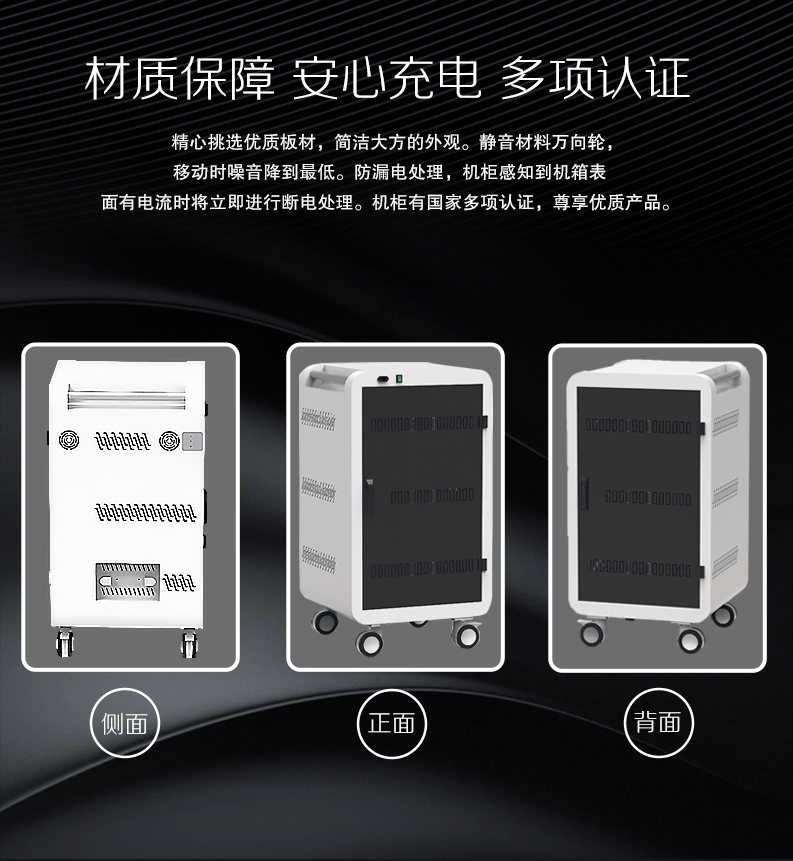 材质保障 安心充电 多项认证

精心挑选优质板材，简洁大方的外观。静音材料万向轮，移动时噪音降到最低。防漏电处理，机柜感知到机箱表面有电流时将立即进行断电处理。机柜有国家多项认证，尊享优质产品。

侧面

正面

背面